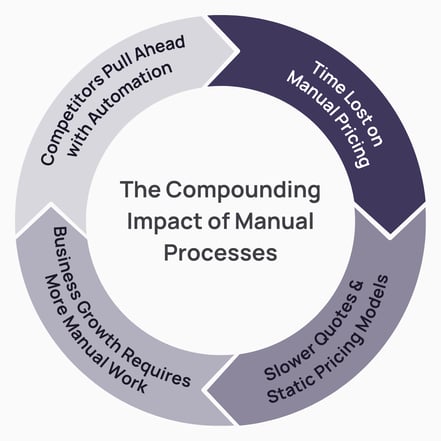 The Compounding Impact of Manual Processes

Time Lost on Manual Pricing

Slower Quotes & Static Pricing Models

Business Growth Requires More Manual Work

Competitors Pull Ahead with Automation