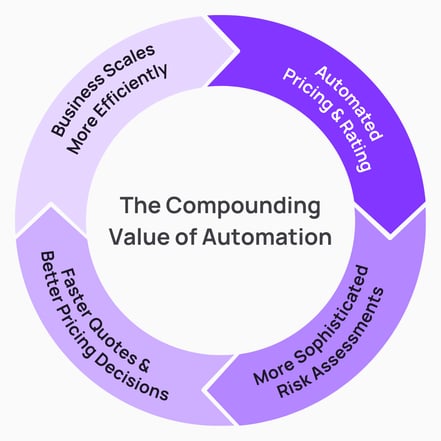 The Compounding Value of Automation

Automated Pricing & Rating

More Sophisticated Risk Assessments

Faster Quotes & Better Pricing Decisions

Business Scales More Efficiently